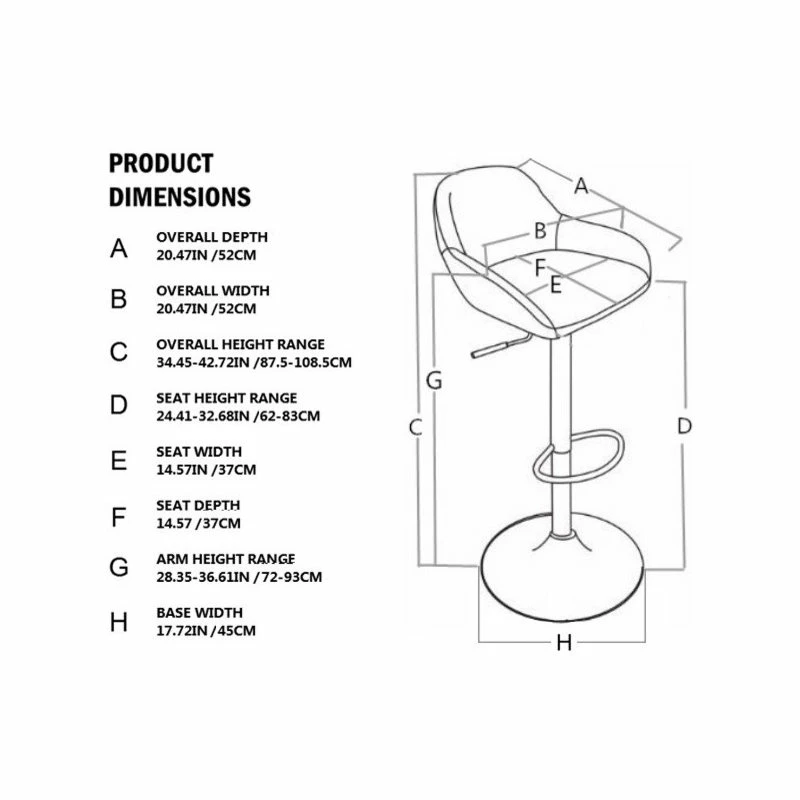 PRODUCT DIMENSIONS

A OVERALL DEPTH 20.47IN /52CM

B OVERALL WIDTH 20.47IN /52CM

C OVERALL HEIGHT RANGE 34.45-42.72IN /87.5-108.5CM

D SEAT HEIGHT RANGE 24.41-32.68IN /62-83CM

E SEAT WIDTH 14.57IN /37CM

F SEAT DEPTH 14.57 /37CM

G ARM HEIGHT RANGE 28.35-36.61IN /72-93CM

H BASE WIDTH 17.72IN /45CM

A
B
F
E
G
C
D
H