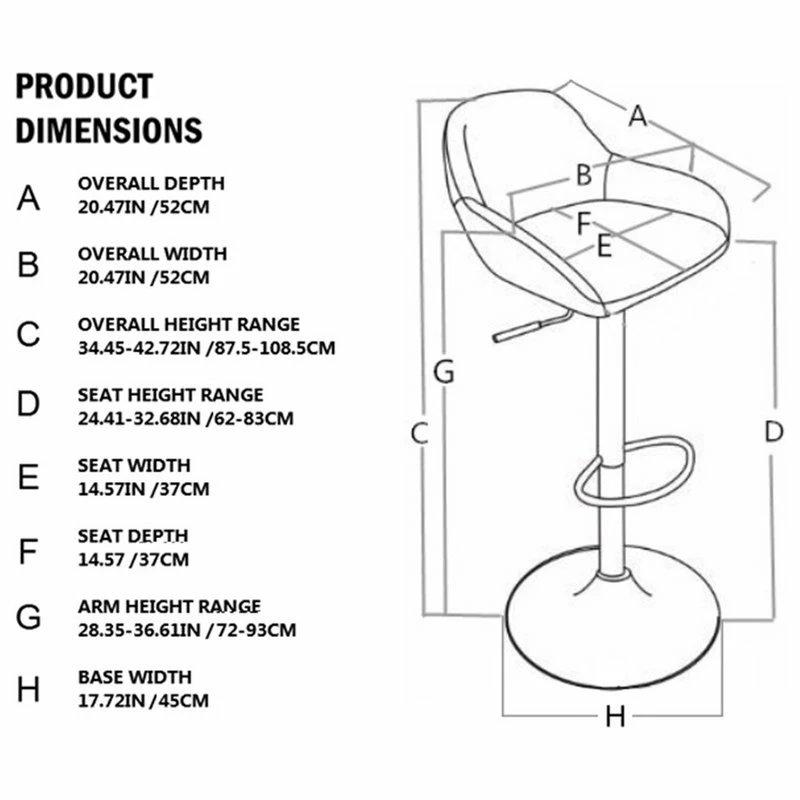 PRODUCT DIMENSIONS

A OVERALL DEPTH
20.47IN /52CM

B OVERALL WIDTH
20.47IN /52CM

C OVERALL HEIGHT RANGE
34.45-42.72IN /87.5-108.5CM

D SEAT HEIGHT RANGE
24.41-32.68IN /62-83CM

E SEAT WIDTH
14.57IN /37CM

F SEAT DEPTH
14.57 /37CM

G ARM HEIGHT RANGE
28.35-36.61IN /72-93CM

H BASE WIDTH
17.72IN /45CM

A
B
F
E
G
C
D
H