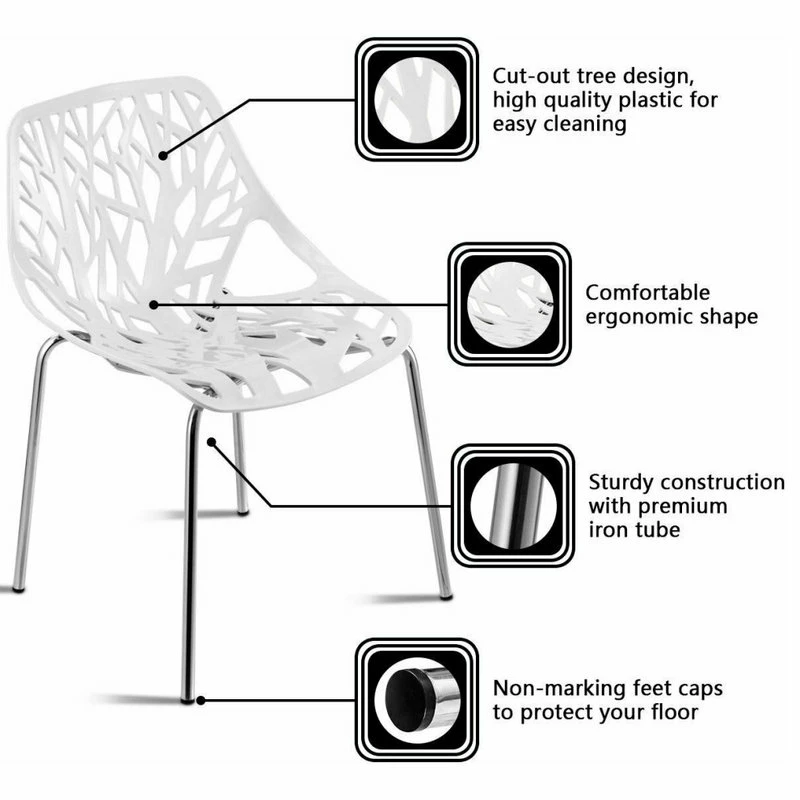 Cut-out tree design, high quality plastic for easy cleaning

Comfortable ergonomic shape

Sturdy construction with premium iron tube

Non-marking feet caps to protect your floor